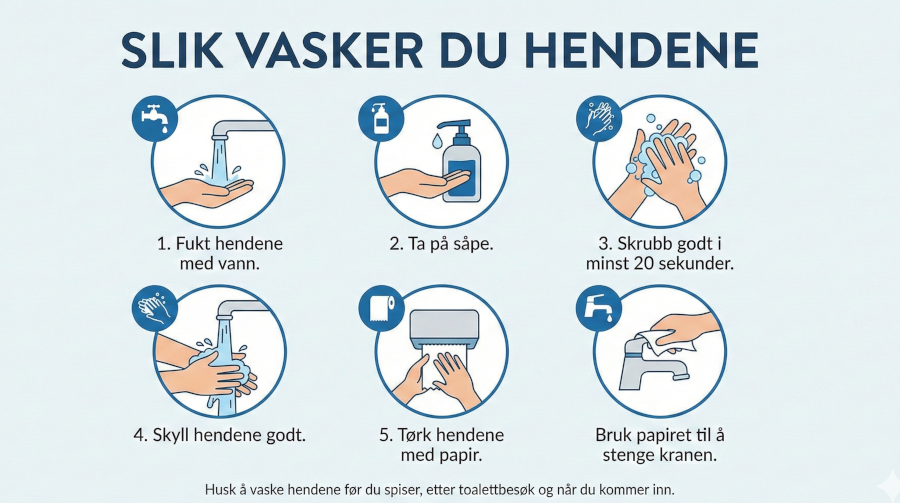 SLIK VASKER DU HENDENE

1. Fukt hendene med vann.

2. Ta på såpe.

3. Skrubb godt i minst 20 sekunder.

4. Skyll hendene godt.

5. Tørk hendene med papir.

Bruk papiret til å stenge kranen.

Husk å vaske hendene før du spiser, etter toalettbesøk og når du kommer inn.